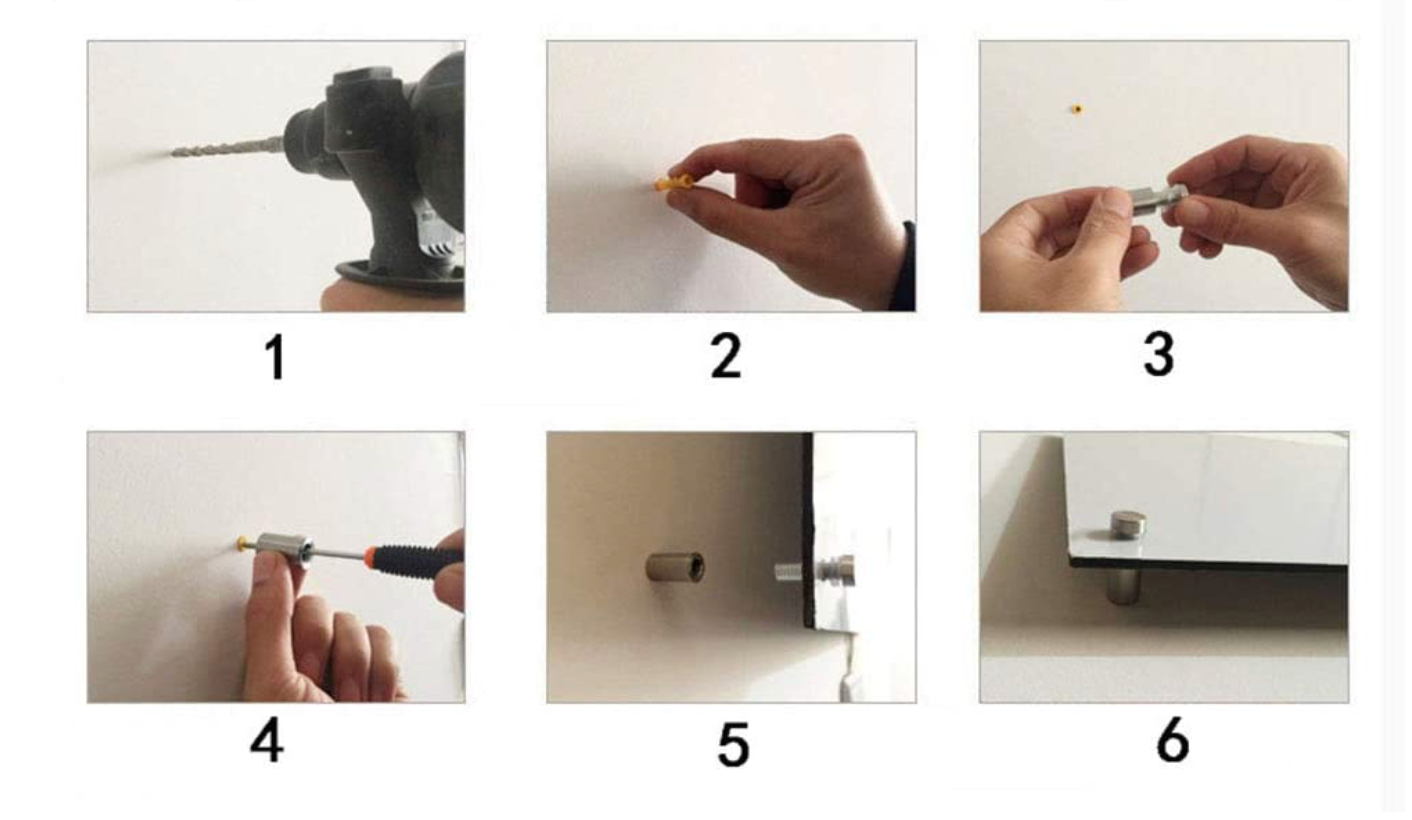 1

2

3

4

5

6